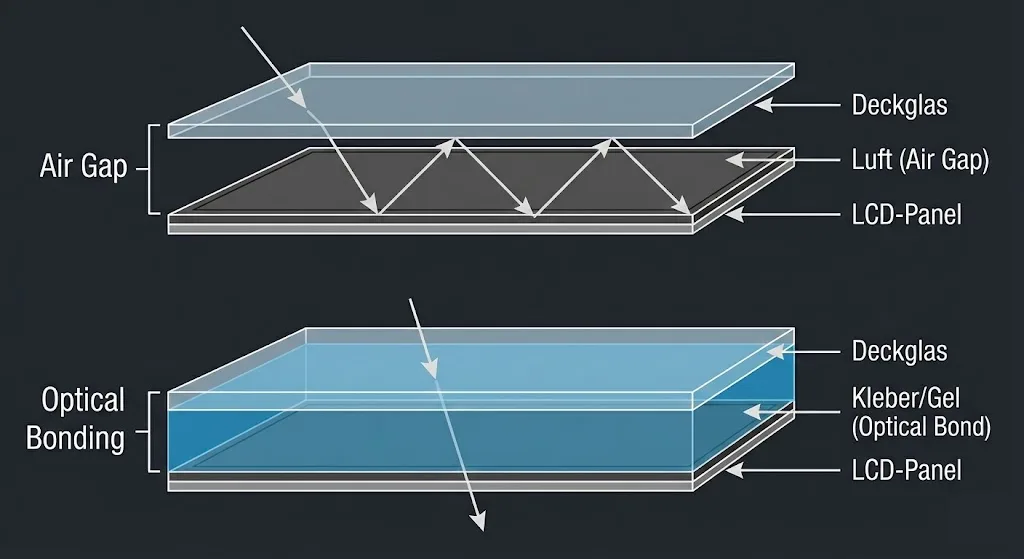 Air Gap

Deckglas

Luft (Air Gap)

LCD-Panel

Optical Bonding

Deckglas

Kleber/Gel (Optical Bond)

LCD-Panel